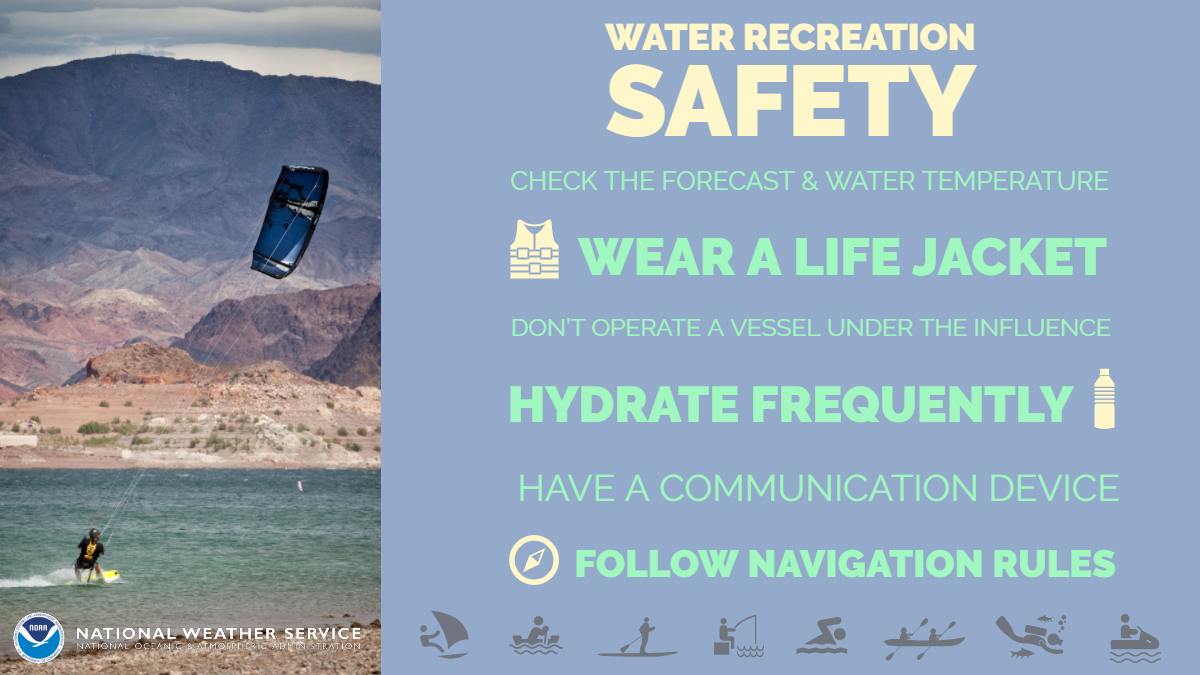 WATER RECREATION
SAFETY

CHECK THE FORECAST & WATER TEMPERATURE

WEAR A LIFE JACKET

DON'T OPERATE A VESSEL UNDER THE INFLUENCE

HYDRATE FREQUENTLY

HAVE A COMMUNICATION DEVICE

FOLLOW NAVIGATION RULES

NOAA
NATIONAL WEATHER SERVICE
NATIONAL OCEANIC & ATMOSPHERIC ADMINISTRATION